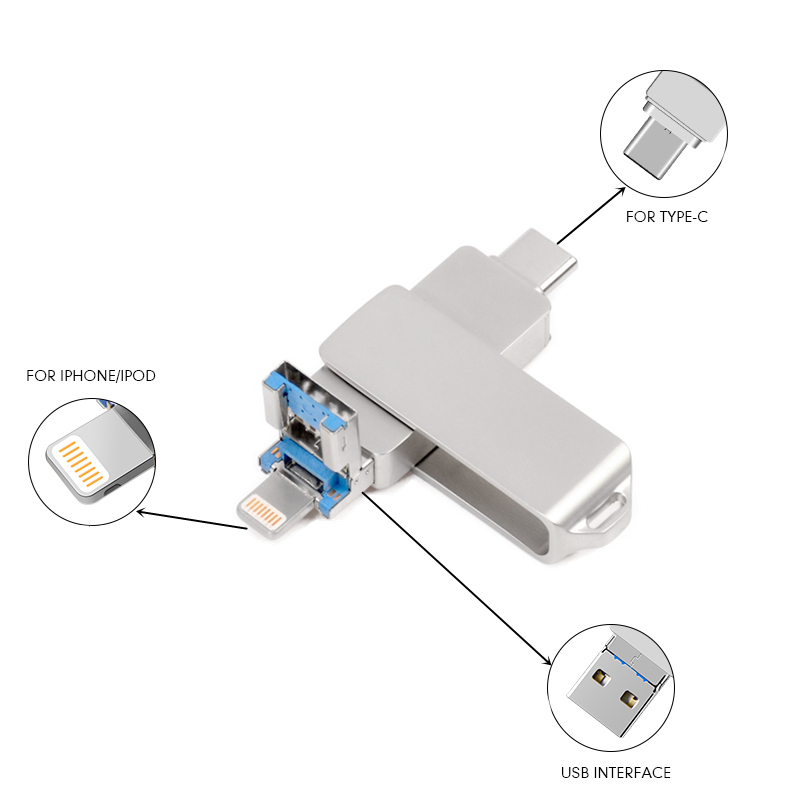 FOR TYPE-C

FOR IPHONE/IPOD

USB INTERFACE