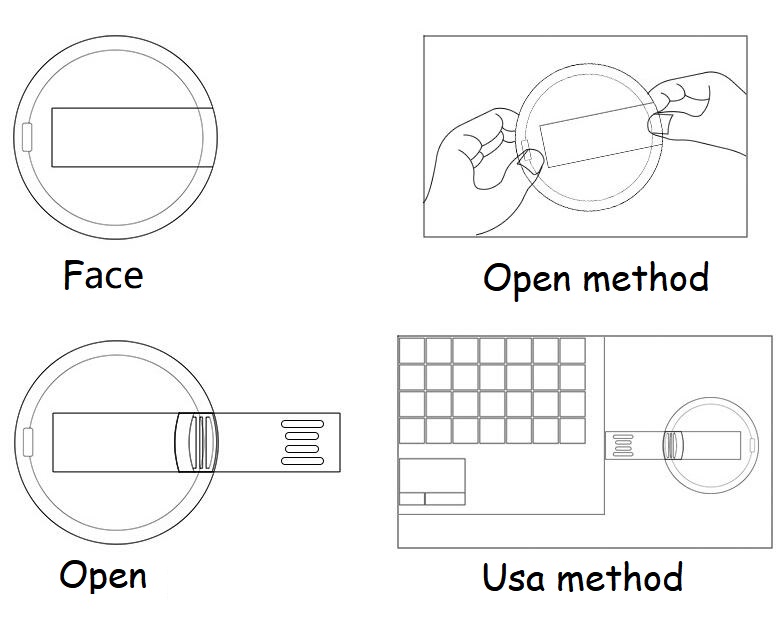 Face

Open method

Open

Usa method